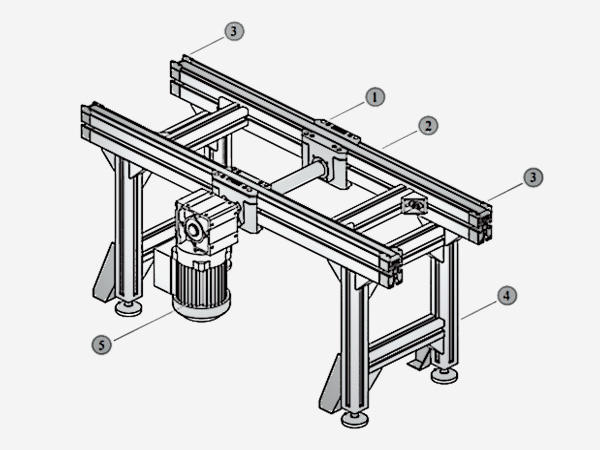 3
1
2
3
4
5