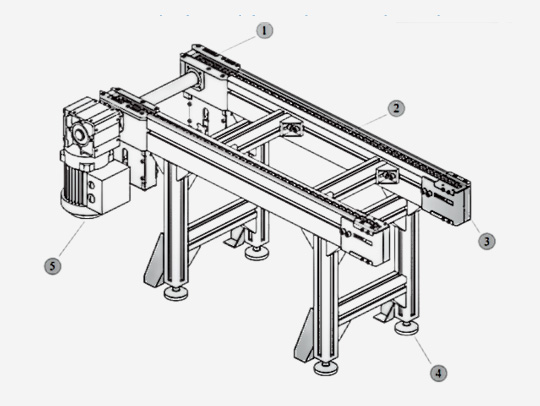 1
2
3
4
5