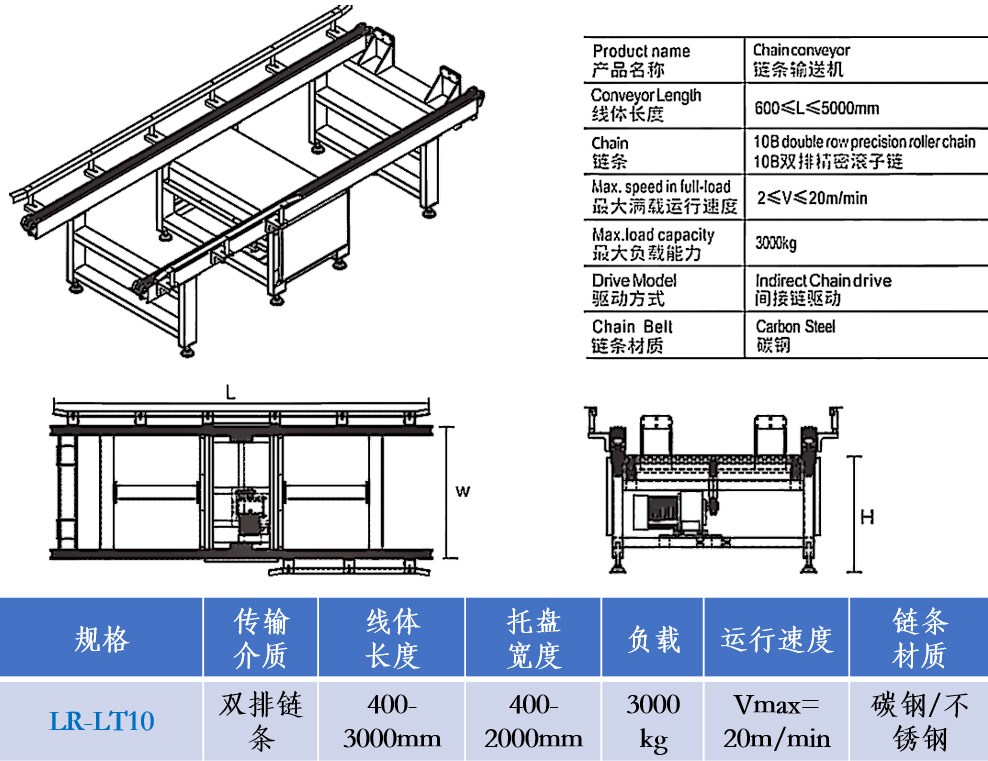 | Product name 产品名称 | Chain conveyor 链条输送机 |
|---|---|
| Conveyor Length 线体长度 | 600≤L≤5000mm |
| Chain 链条 | 10B double row precision roller chain 10B双排精密滚子链 |
| Max. speed in full-load 最大满载运行速度 | 2≤V≤20m/min |
| Max.load capacity 最大负载能力 | 3000kg |
| Drive Model 驱动方式 | Indirect Chain drive 间接链驱动 |
| Chain Belt 链条材质 | Carbon Steel 碳钢 |

L

W

H

| 规格 | 传输介质 | 线体长度 | 托盘宽度 | 负载 | 运行速度 | 链条材质 |
|---|---|---|---|---|---|---|
| LR-LT10 | 双排链条 | 400-3000mm | 400-2000mm | 3000 kg | Vmax= 20m/min | 碳钢/不锈钢 |