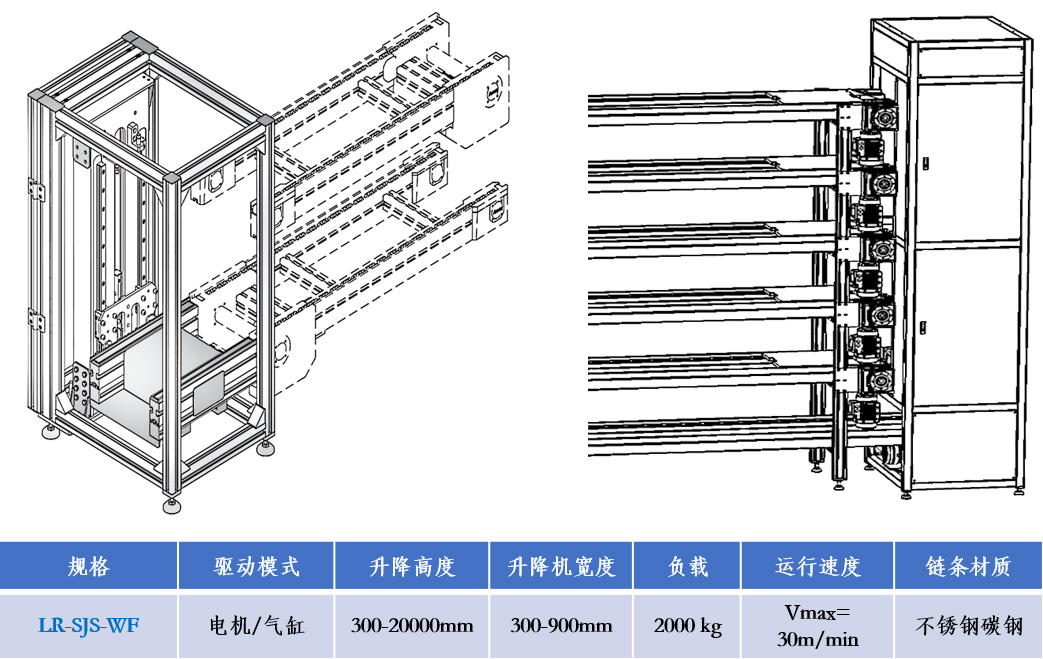 | 规格 | 驱动模式 | 升降高度 | 升降机宽度 | 负载 | 运行速度 | 链条材质 |
|---|---|---|---|---|---|---|
| LR-SJS-WF | 电机/气缸 | 300-20000mm | 300-900mm | 2000 kg | Vmax= 30m/min | 不锈钢碳钢 |